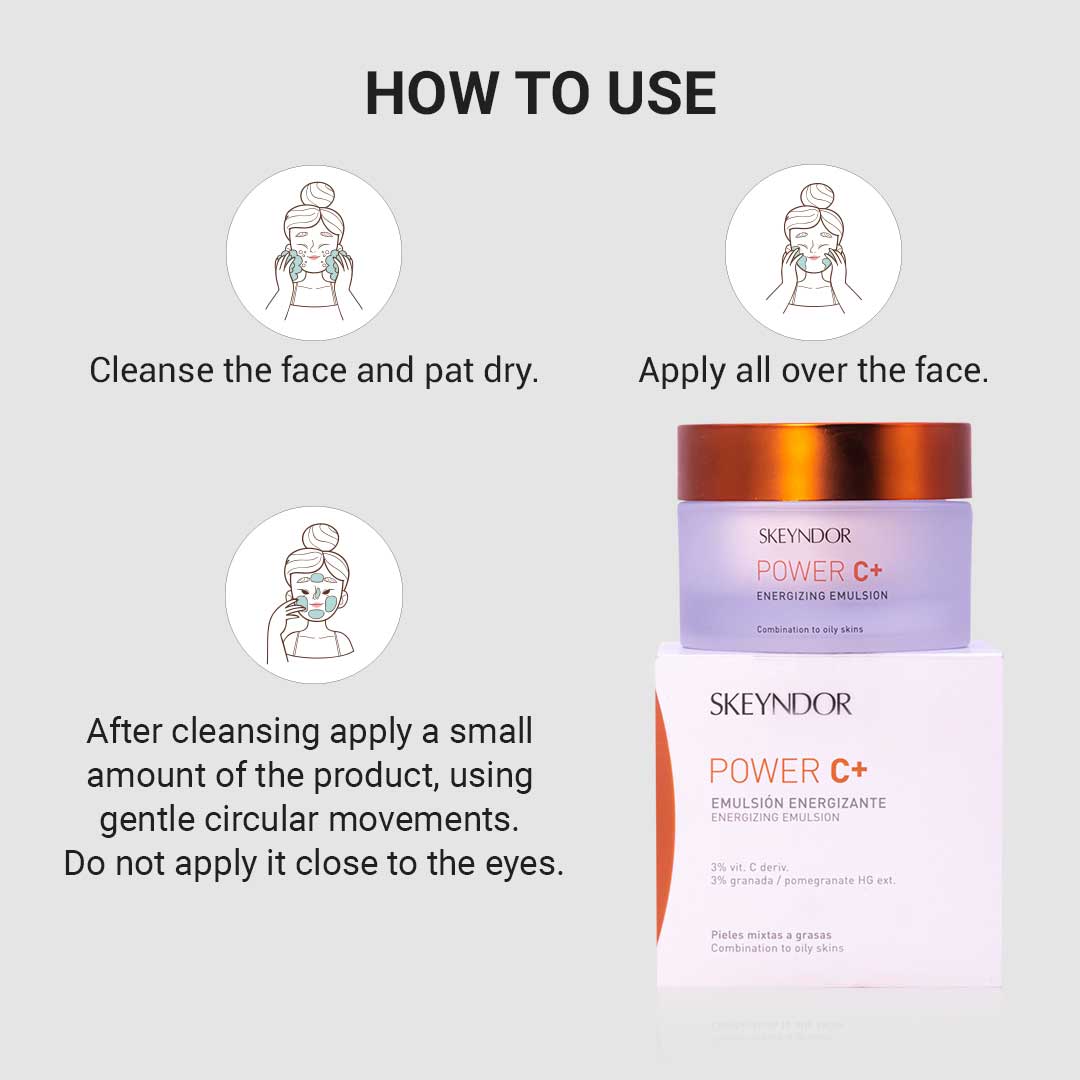 HOW TO USE

Cleanse the face and pat dry.

Apply all over the face.

After cleansing apply a small amount of the product, using gentle circular movements. Do not apply it close to the eyes.

SKEYNDOR
POWER C+
ENERGIZING EMULSION
Combination to oily skins

SKEYNDOR
POWER C+
EMULSIÓN ENERGIZANTE
ENERGIZING EMULSION

3% vit. C deriv.
3% granada / pomegranate HG ext.

Pieles mixtas a grasas
Combination to oily skins